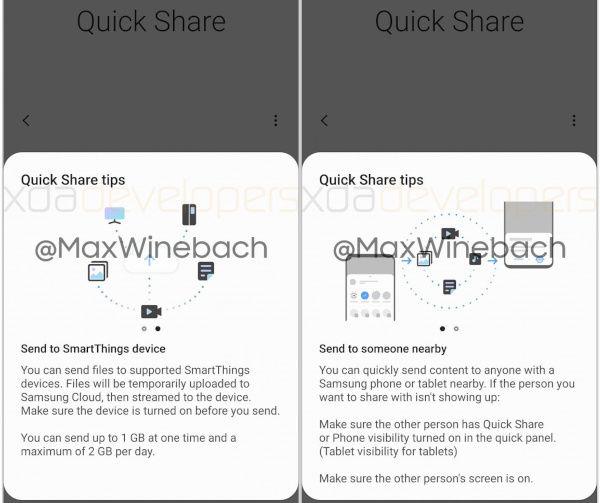 Quick Share

Quick Share tips

xdadevelopers

@MaxWinebach

Send to SmartThings device

You can send files to supported SmartThings devices. Files will be temporarily uploaded to Samsung Cloud, then streamed to the device. Make sure the device is turned on before you send.

You can send up to 1 GB at one time and a maximum of 2 GB per day.

Quick Share

Quick Share tips

xdadevelopers

@MaxWinebach

Send to someone nearby

You can quickly send content to anyone with a Samsung phone or tablet nearby. If the person you want to share with isn't showing up:

Make sure the other person has Quick Share or Phone visibility turned on in the quick panel. (Tablet visibility for tablets)

Make sure the other person's screen is on.